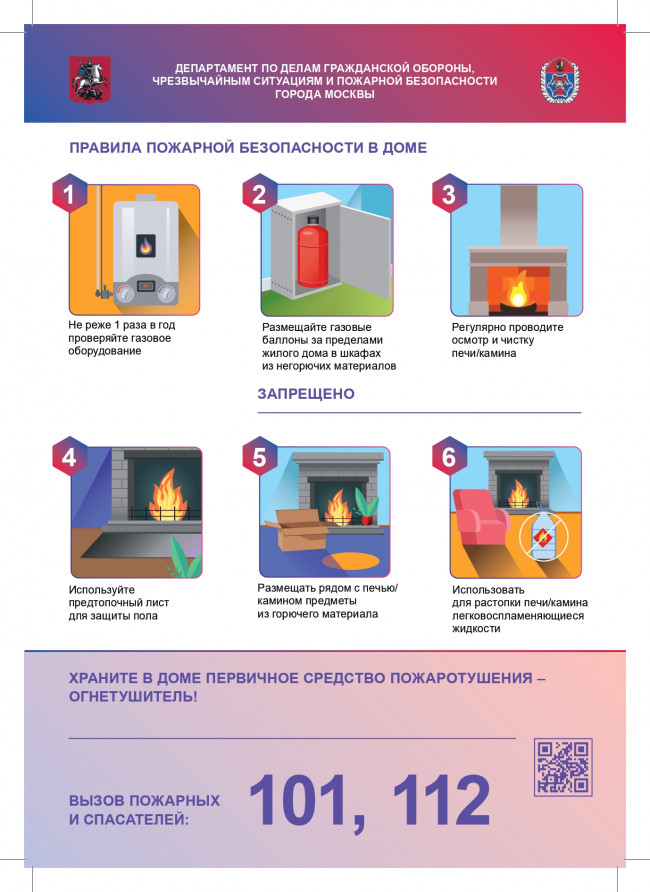 ДЕПАРТАМЕНТ ПО ДЕЛАМ ГРАЖДАНСКОЙ ОБОРОНЫ, ЧРЕЗВЫЧАЙНЫМ СИТУАЦИЯМ И ПОЖАРНОЙ БЕЗОПАСНОСТИ ГОРОДА МОСКВЫ

ПРАВИЛА ПОЖАРНОЙ БЕЗОПАСНОСТИ В ДОМЕ

1
Не реже 1 раза в год проверяйте газовое оборудование

2
Размещайте газовые баллоны за пределами жилого дома в шкафах из негорючих материалов

3
Регулярно проводите осмотр и чистку печи/камина

ЗАПРЕЩЕНО

4
Используйте предтопочный лист для защиты пола

5
Размещать рядом с печью/камином предметы из горючего материала

6
Использовать для растопки печи/камина легковоспламеняющиеся жидкости

ХРАНИТЕ В ДОМЕ ПЕРВИЧНОЕ СРЕДСТВО ПОЖАРОТУШЕНИЯ – ОГНЕТУШИТЕЛЬ!

ВЫЗОВ ПОЖАРНЫХ И СПАСАТЕЛЕЙ: 101, 112